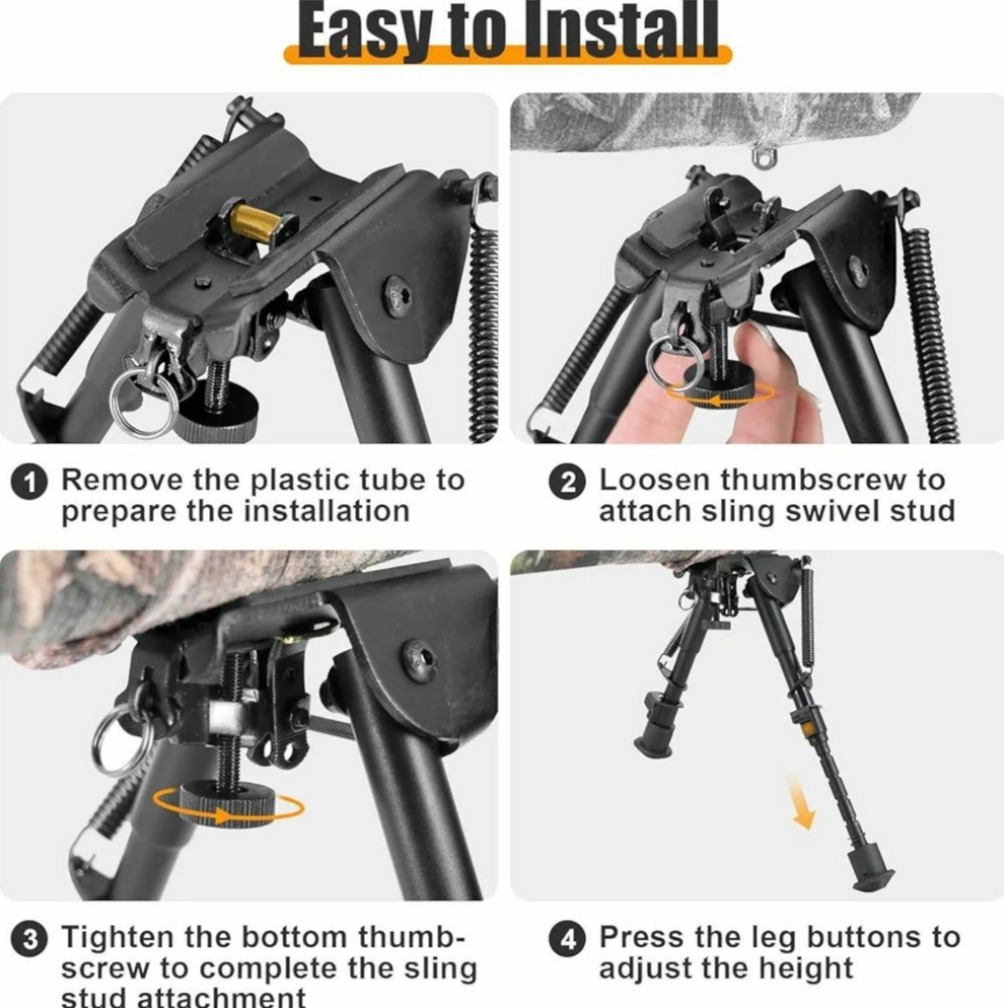 Easy to Install

1 Remove the plastic tube to prepare the installation

2 Loosen thumbscrew to attach sling swivel stud

3 Tighten the bottom thumbscrew to complete the sling stud attachment

4 Press the leg buttons to adjust the height