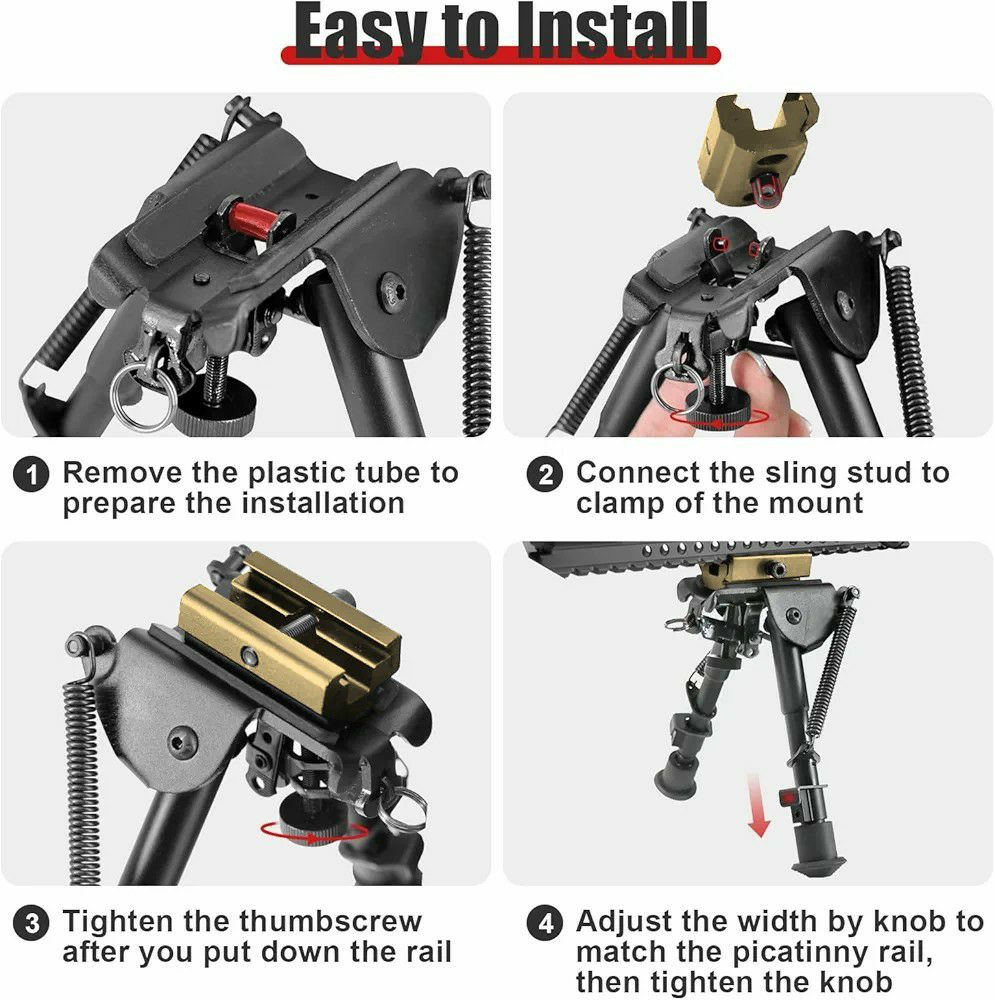 Easy to Install

1 Remove the plastic tube to prepare the installation

2 Connect the sling stud to clamp of the mount

3 Tighten the thumbscrew after you put down the rail

4 Adjust the width by knob to match the picatinny rail, then tighten the knob