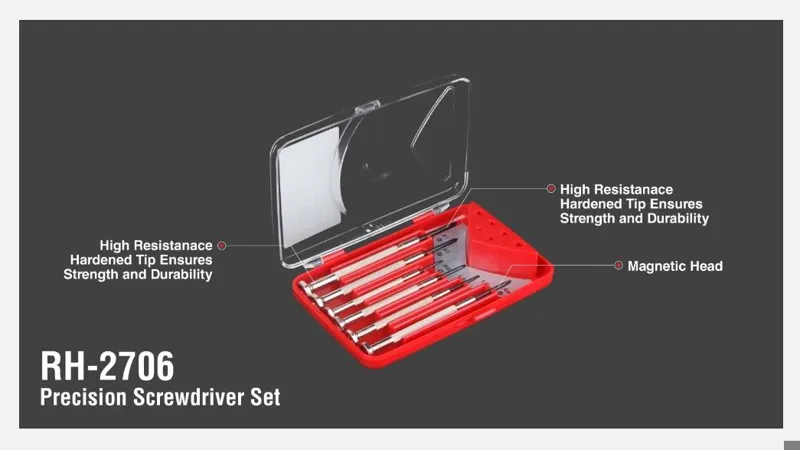 High Resistanace Hardened Tip Ensures Strength and Durability

High Resistanace Hardened Tip Ensures Strength and Durability

Magnetic Head

RH-2706
Precision Screwdriver Set