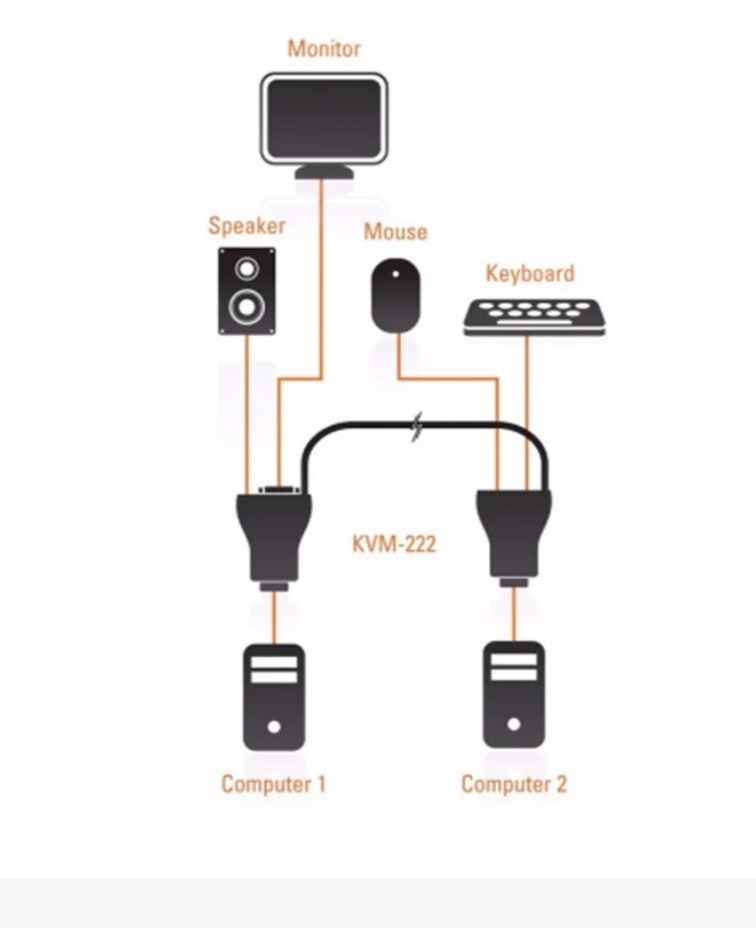 Monitor

Speaker

Mouse

Keyboard

KVM-222

Computer 1

Computer 2